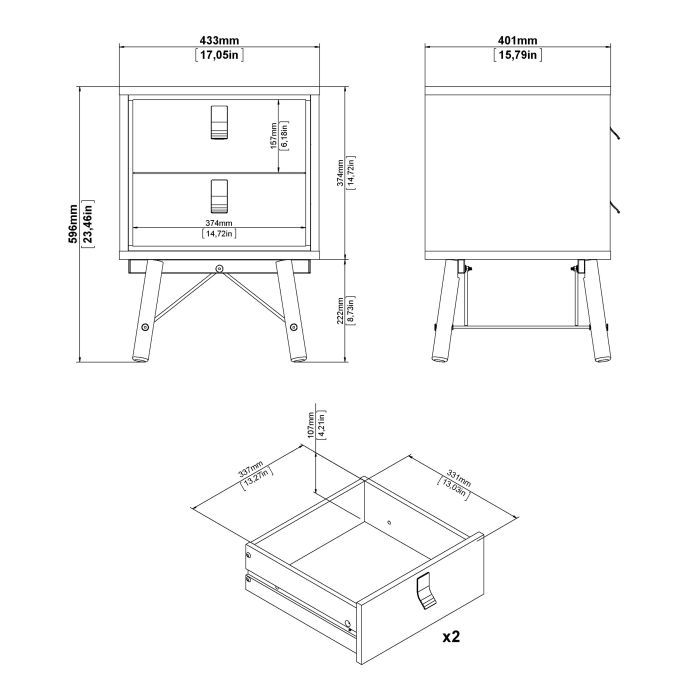 433mm
[17,05in]

401mm
[15,79in]

596mm
[23,46in]

157mm
[6,18in]

374mm
[14,72in]

374mm
[14,72in]

222mm
[8,73in]

107mm
[4,21in]

337mm
[13,27in]

331mm
[13,03in]

x2